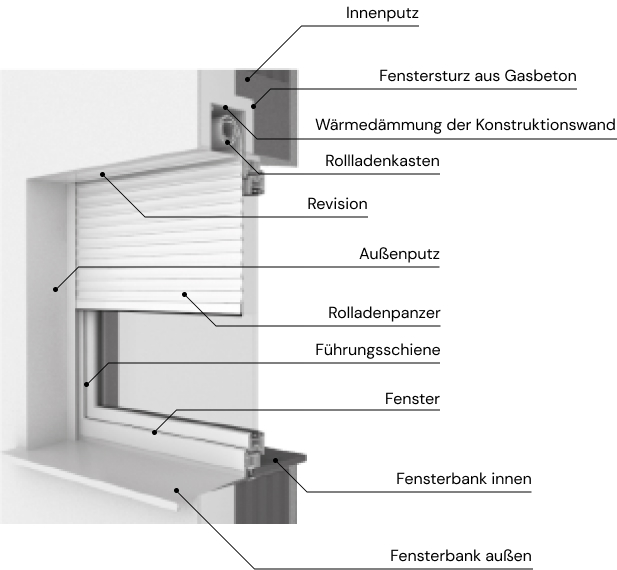 Innenputz
Fenstersturz aus Gasbeton
Wärmedämmung der Konstruktionswand
Rollladenkasten
Revision
Außenputz
Rolladenpanzer
Führungsschiene
Fenster
Fensterbank innen
Fensterbank außen